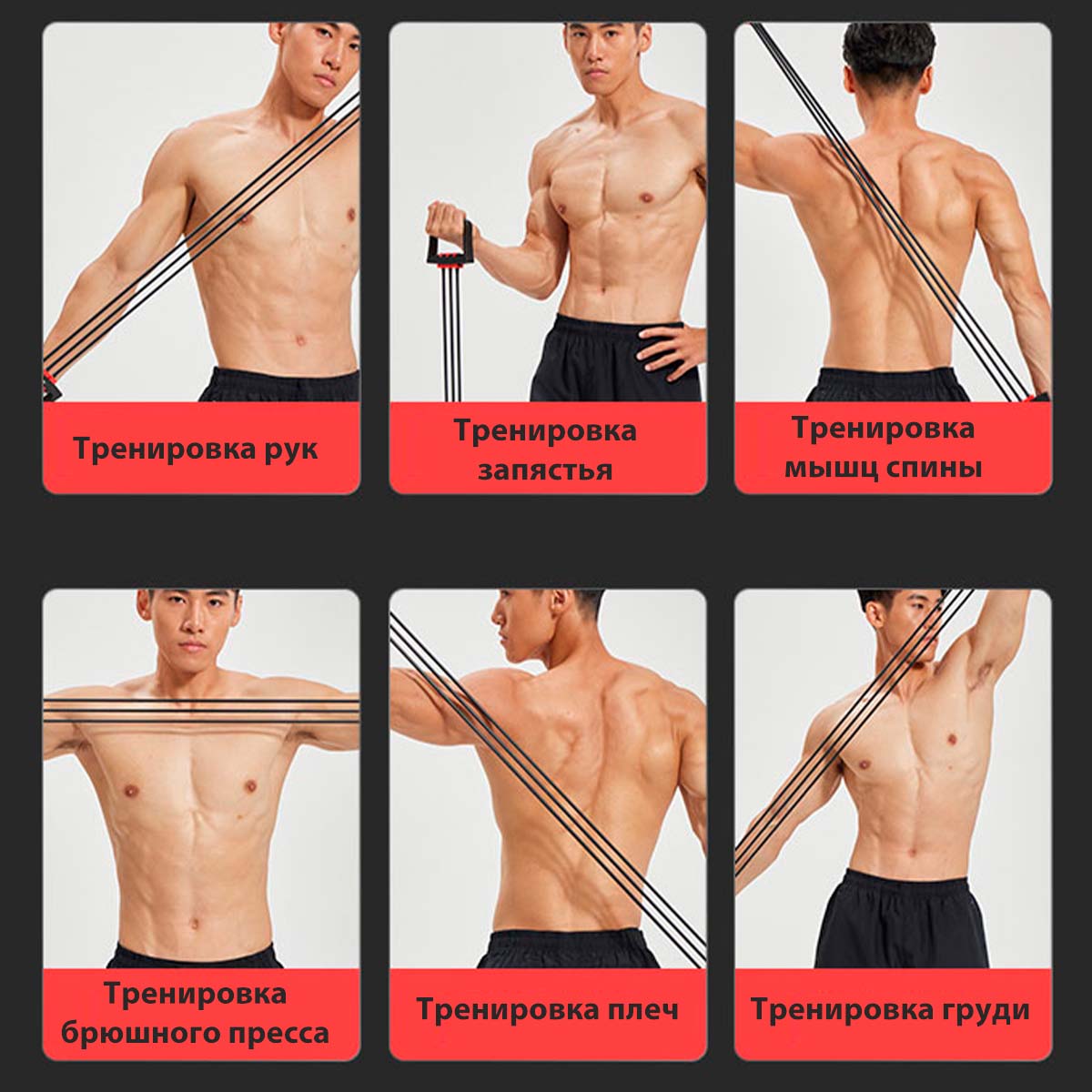 Тренировка рук

Тренировка запястья

Тренировка мышц спины

Тренировка брюшного пресса

Тренировка плеч

Тренировка груди